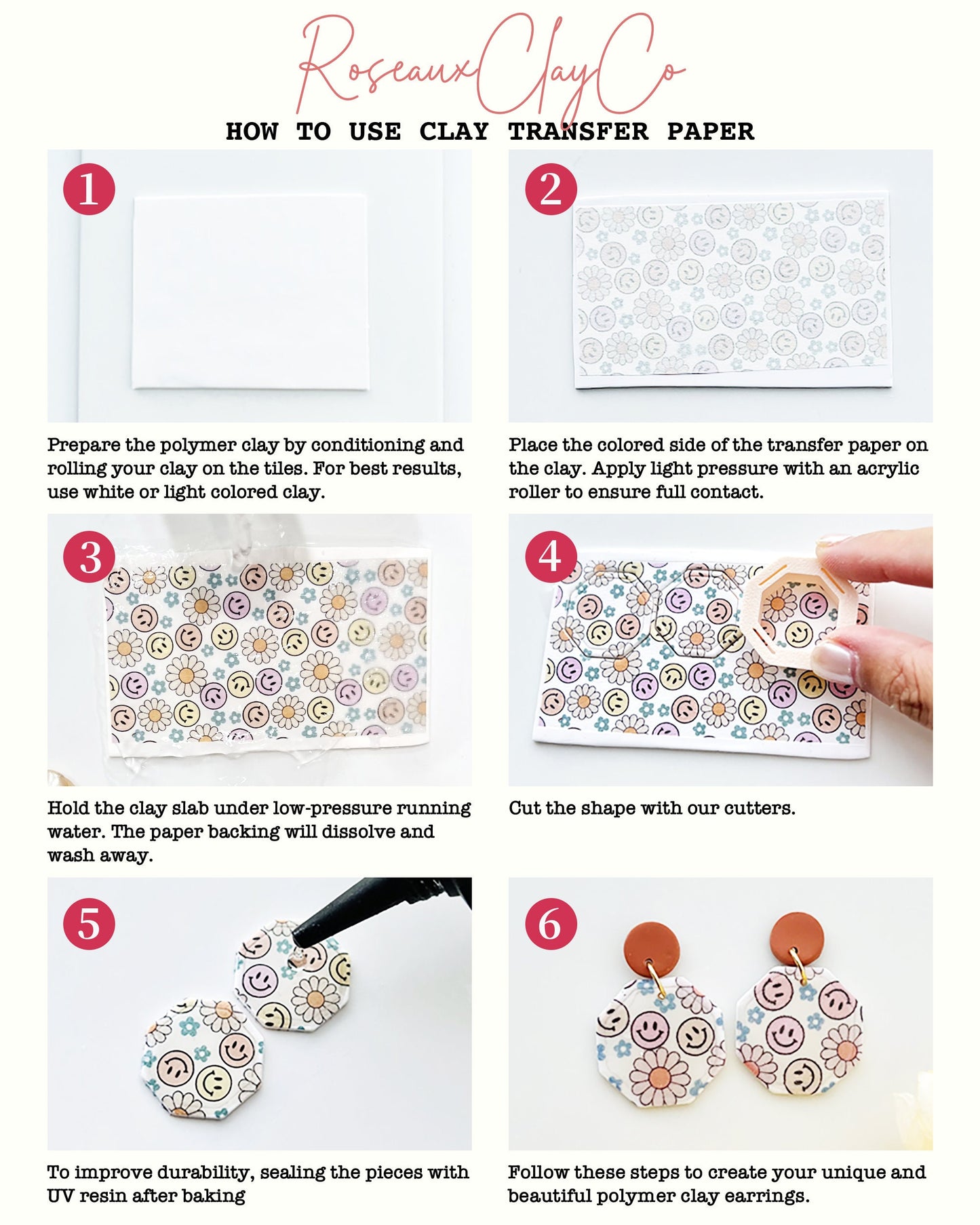 RoseauxClayCo

HOW TO USE CLAY TRANSFER PAPER

1

Prepare the polymer clay by conditioning and rolling your clay on the tiles. For best results, use white or light colored clay.

2

Place the colored side of the transfer paper on the clay. Apply light pressure with an acrylic roller to ensure full contact.

3

Hold the clay slab under low-pressure running water. The paper backing will dissolve and wash away.

4

Cut the shape with our cutters.

5

To improve durability, sealing the pieces with UV resin after baking

6

Follow these steps to create your unique and beautiful polymer clay earrings.