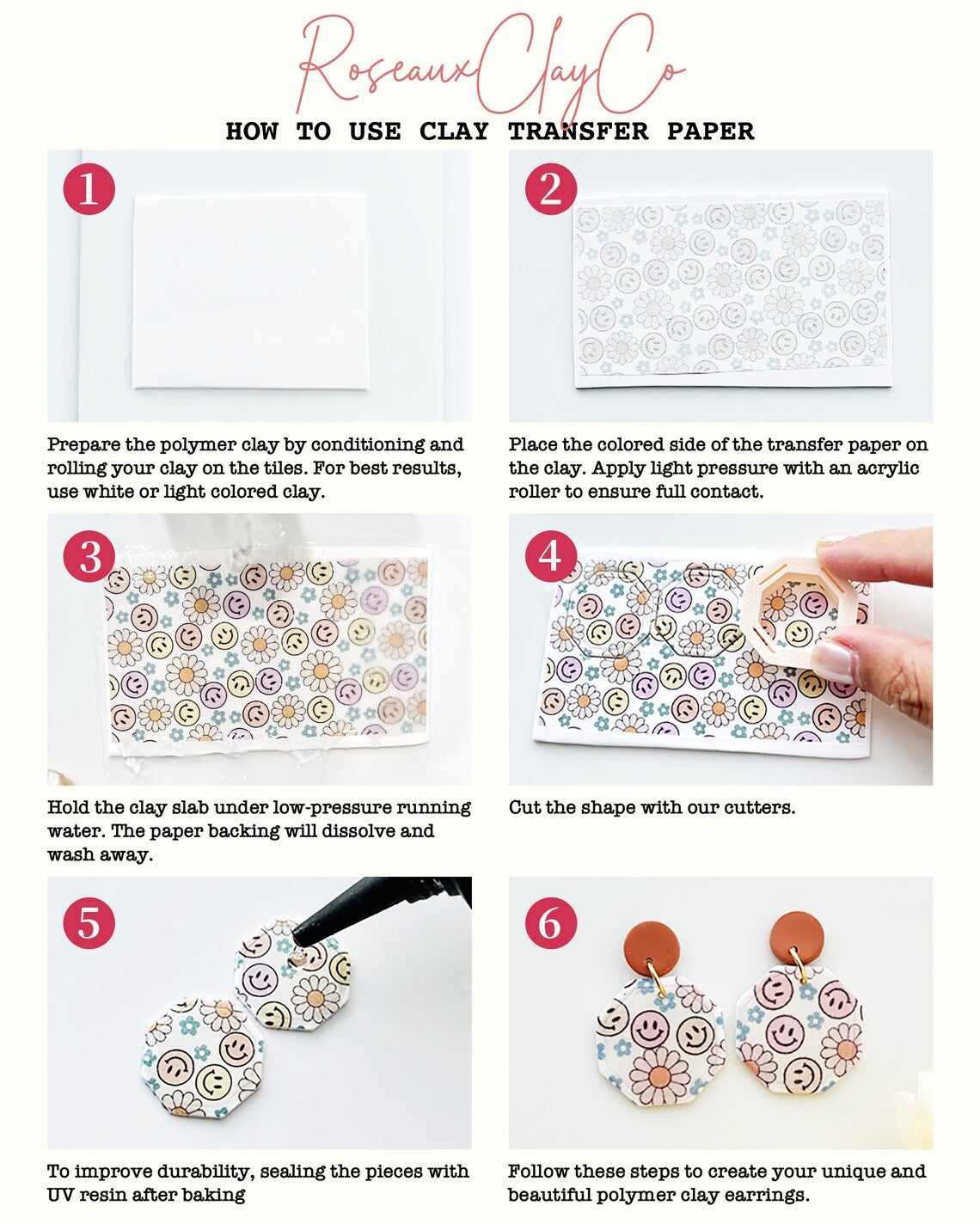 RoseauxClayCo

HOW TO USE CLAY TRANSFER PAPER

1

Prepare the polymer clay by conditioning and rolling your clay on the tiles. For best results, use white or light colored clay.

2

Place the colored side of the transfer paper on the clay. Apply light pressure with an acrylic roller to ensure full contact.

3

Hold the clay slab under low-pressure running water. The paper backing will dissolve and wash away.

4

Cut the shape with our cutters.

5

To improve durability, sealing the pieces with UV resin after baking

6

Follow these steps to create your unique and beautiful polymer clay earrings.